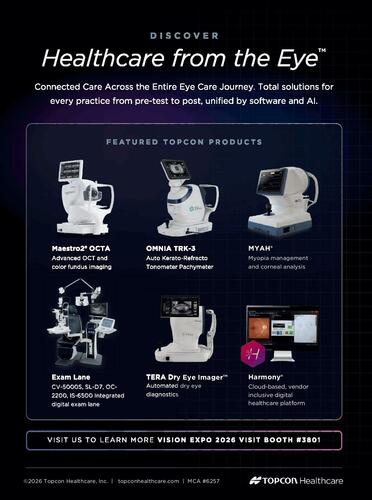 DISCOVER

Healthcare from the Eye™

Connected Care Across the Entire Eye Care Journey. Total solutions for every practice from pre-test to post, unified by software and AI.

FEATURED TOPCON PRODUCTS

Maestro2® OCTA
Advanced OCT and color fundus imaging

OMNIA TRK-3
Auto Kerato-Refracto Tonometer Pachymeter

MYAH®
Myopia management and corneal analysis

Exam Lane
CV-5000S, SL-D7, OC-2200, IS-6500 integrated digital exam lane

TERA Dry Eye Imager™
Automated dry eye diagnostics

Harmony®
Cloud-based, vendor inclusive digital healthcare platform

VISIT US TO LEARN MORE VISION EXPO 2026 VISIT BOOTH #3801

©2026 Topcon Healthcare, Inc. | topconhealthcare.com | MCA #6257

TOPCON Healthcare